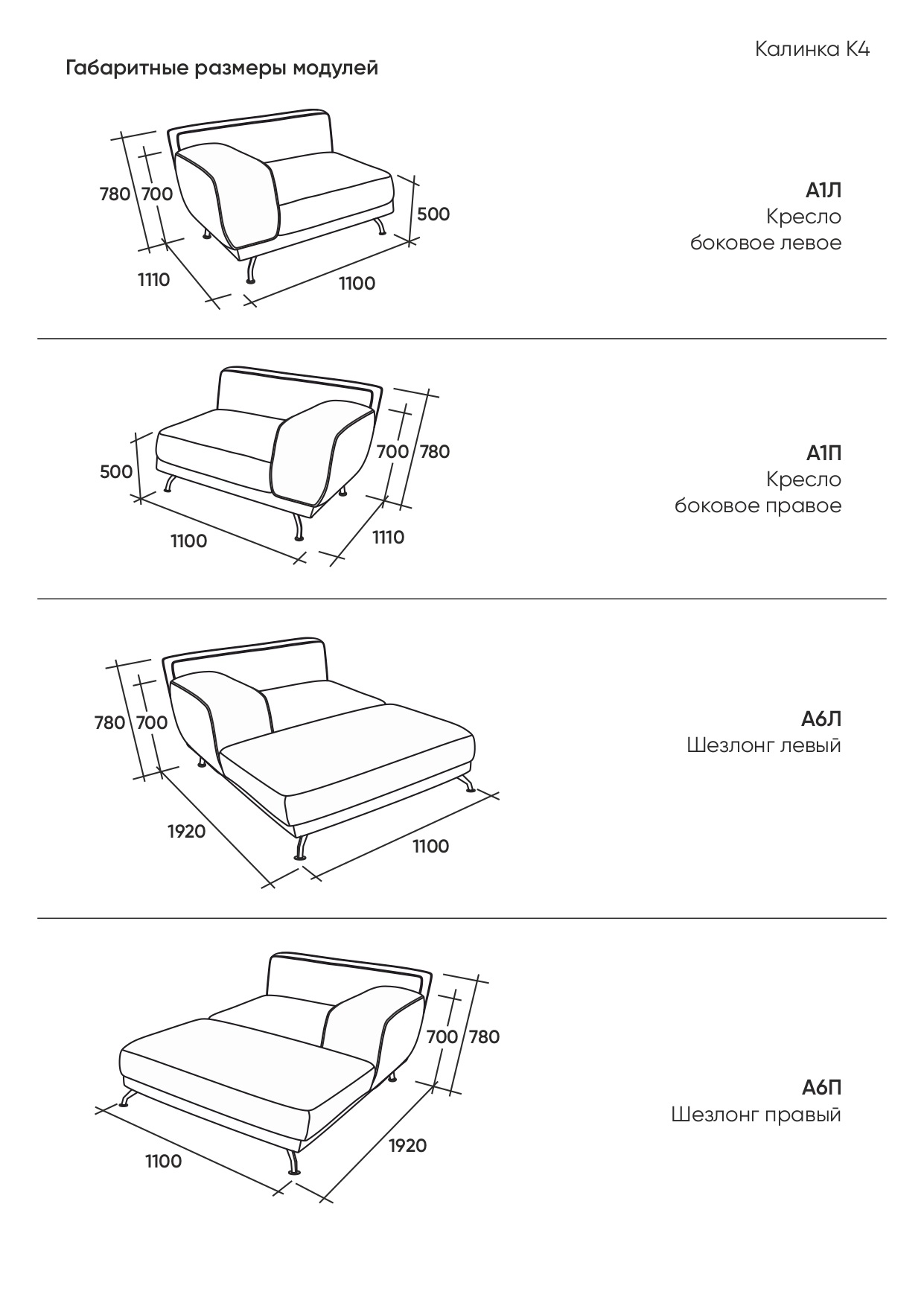 Калинка К4

Габаритные размеры модулей

780 700 500 1110 1100

А1Л
Кресло
боковое левое

500 700 780 1100 1110

А1П
Кресло
боковое правое

780 700 1920 1100

А6Л
Шезлонг левый

700 780 1100 1920

А6П
Шезлонг правый