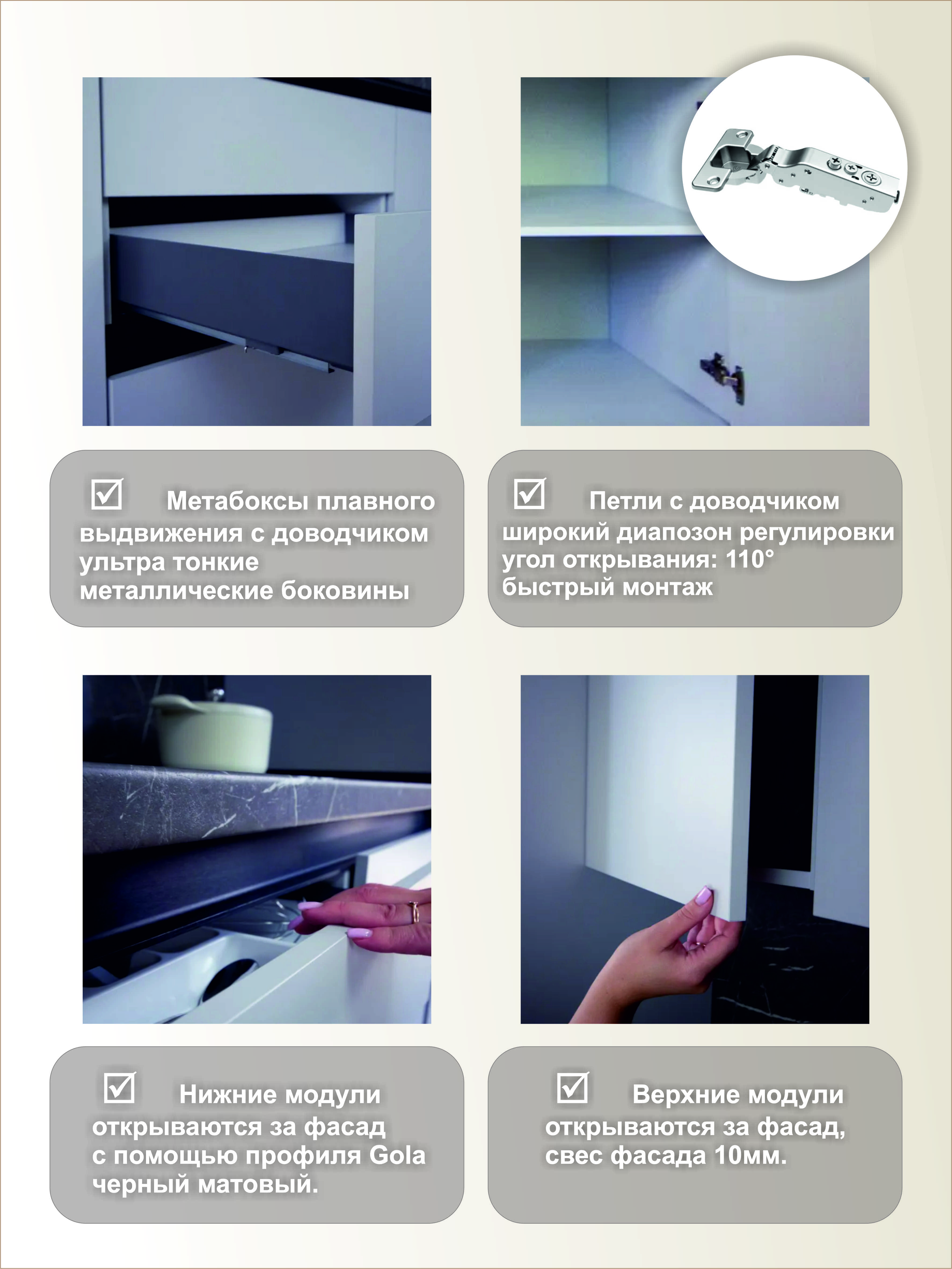 ☑ Метабоксы плавного выдвижения с доводчиком ультра тонкие металлические боковины

☑ Петли с доводчиком широкий диапозон регулировки угол открывания: 110° быстрый монтаж

☑ Нижние модули открываются за фасад с помощью профиля Gola черный матовый.

☑ Верхние модули открываются за фасад, свес фасада 10мм.