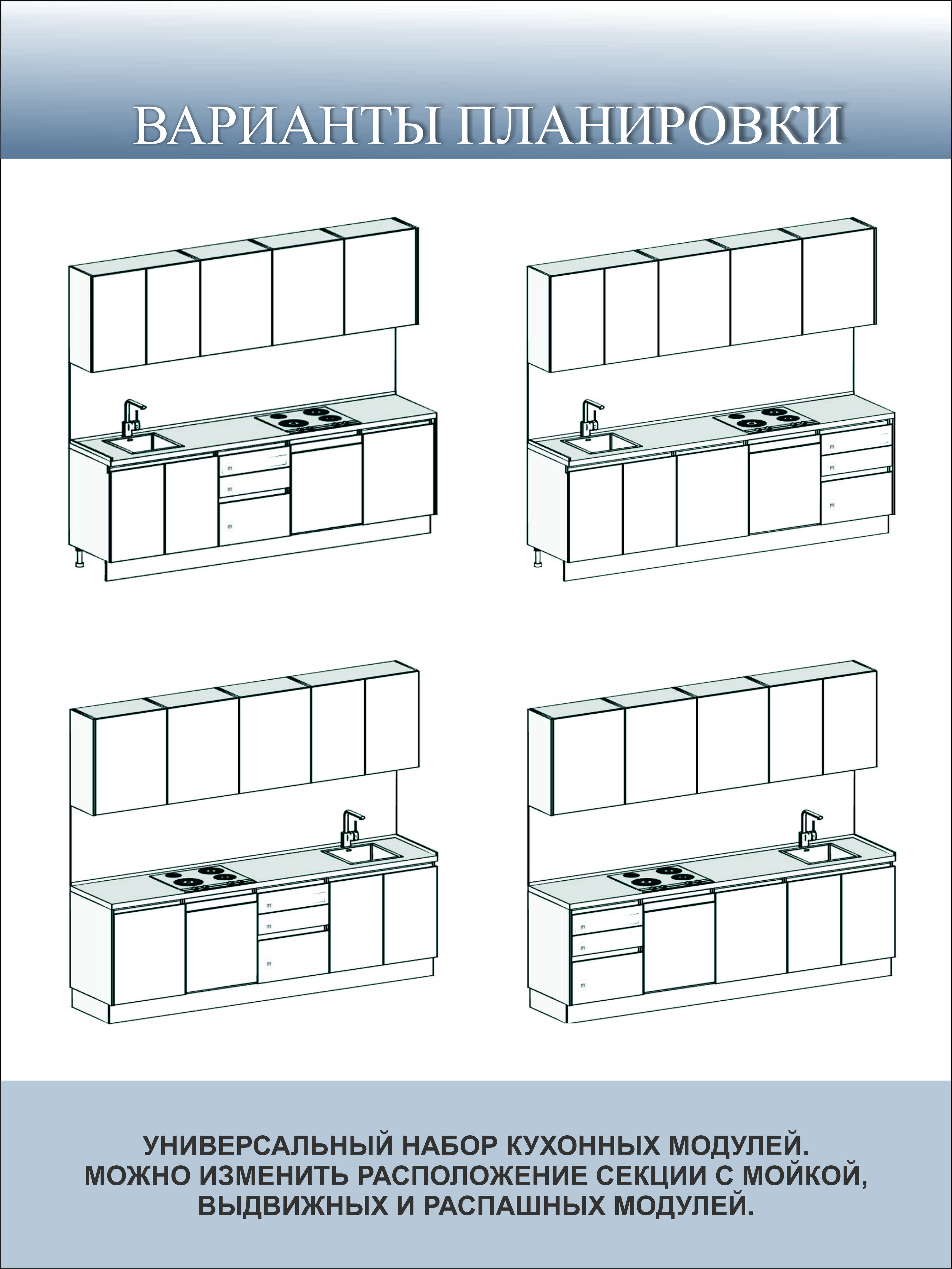 ВАРИАНТЫ ПЛАНИРОВКИ

УНИВЕРСАЛЬНЫЙ НАБОР КУХОННЫХ МОДУЛЕЙ.
МОЖНО ИЗМЕНИТЬ РАСПОЛОЖЕНИЕ СЕКЦИИ С МОЙКОЙ, ВЫДВИЖНЫХ И РАСПАШНЫХ МОДУЛЕЙ.