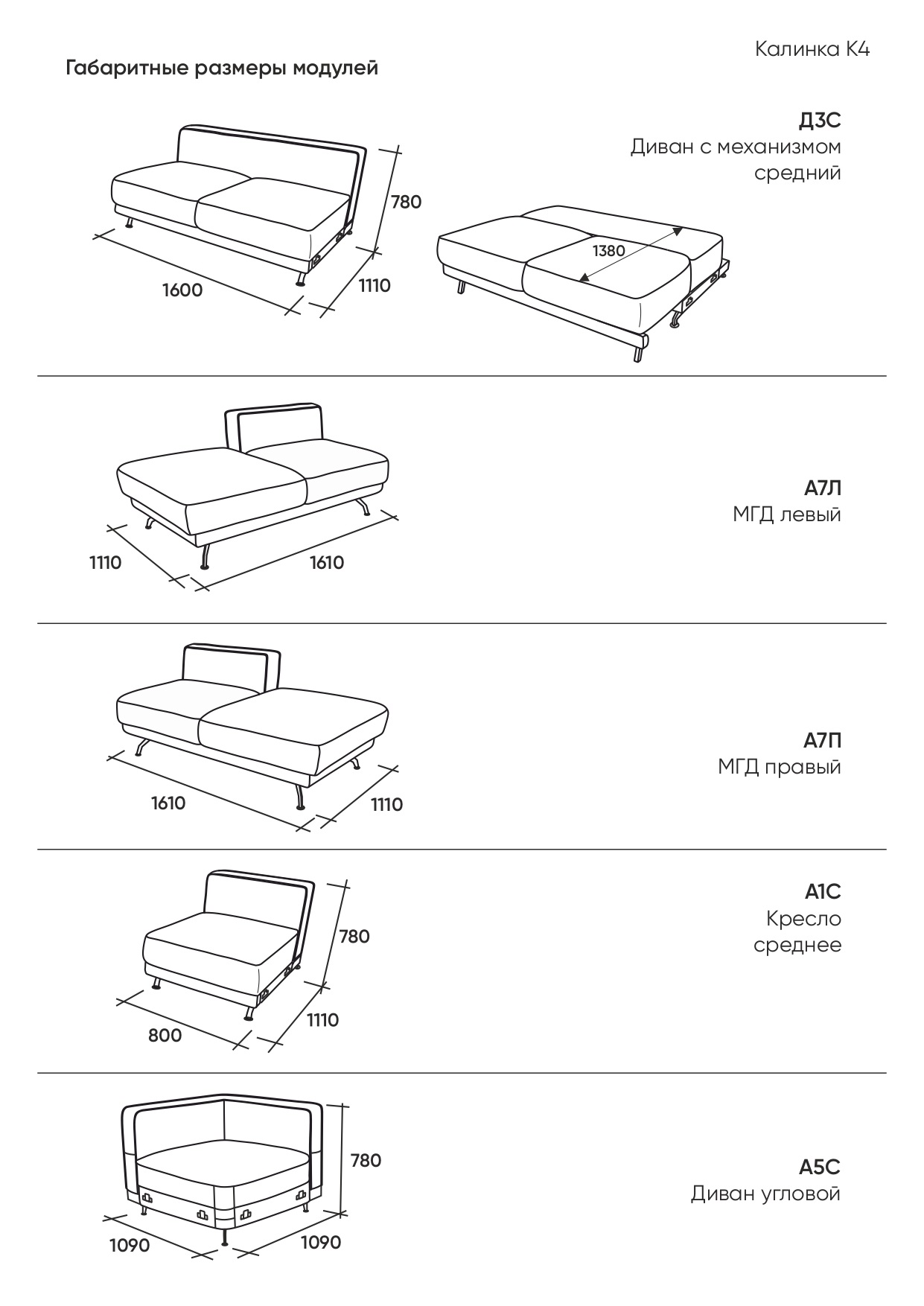 Калинка К4

Габаритные размеры модулей

Д3С
Диван с механизмом средний

780

1600

1110

1380

А7Л
МГД левый

1110

1610

А7П
МГД правый

1610

1110

А1С
Кресло среднее

780

800

1110

А5С
Диван угловой

780

1090

1090