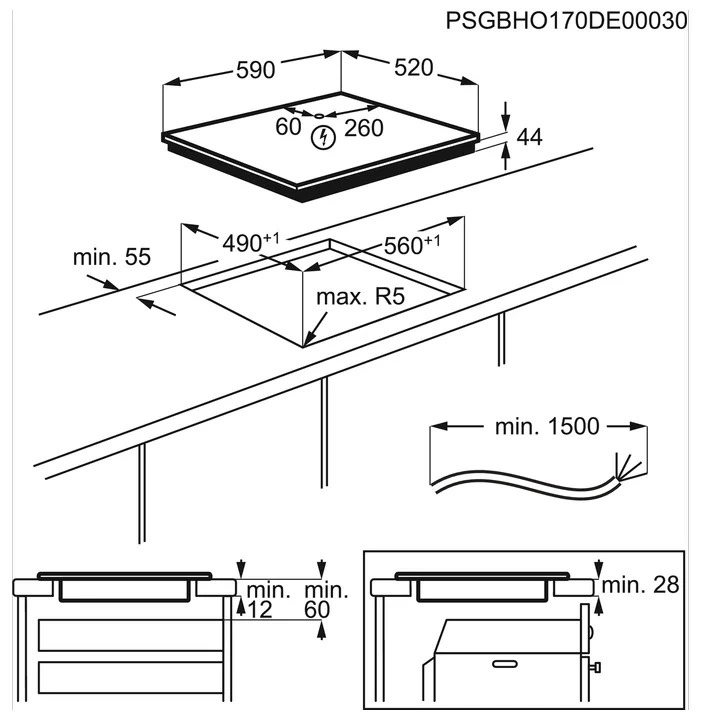 PSGBHO170DE00030

590

520

60

260

44

$490^{+1}$

$560^{+1}$

min. 55

max. R5

min. 1500

min.
12

min.
60

min. 28