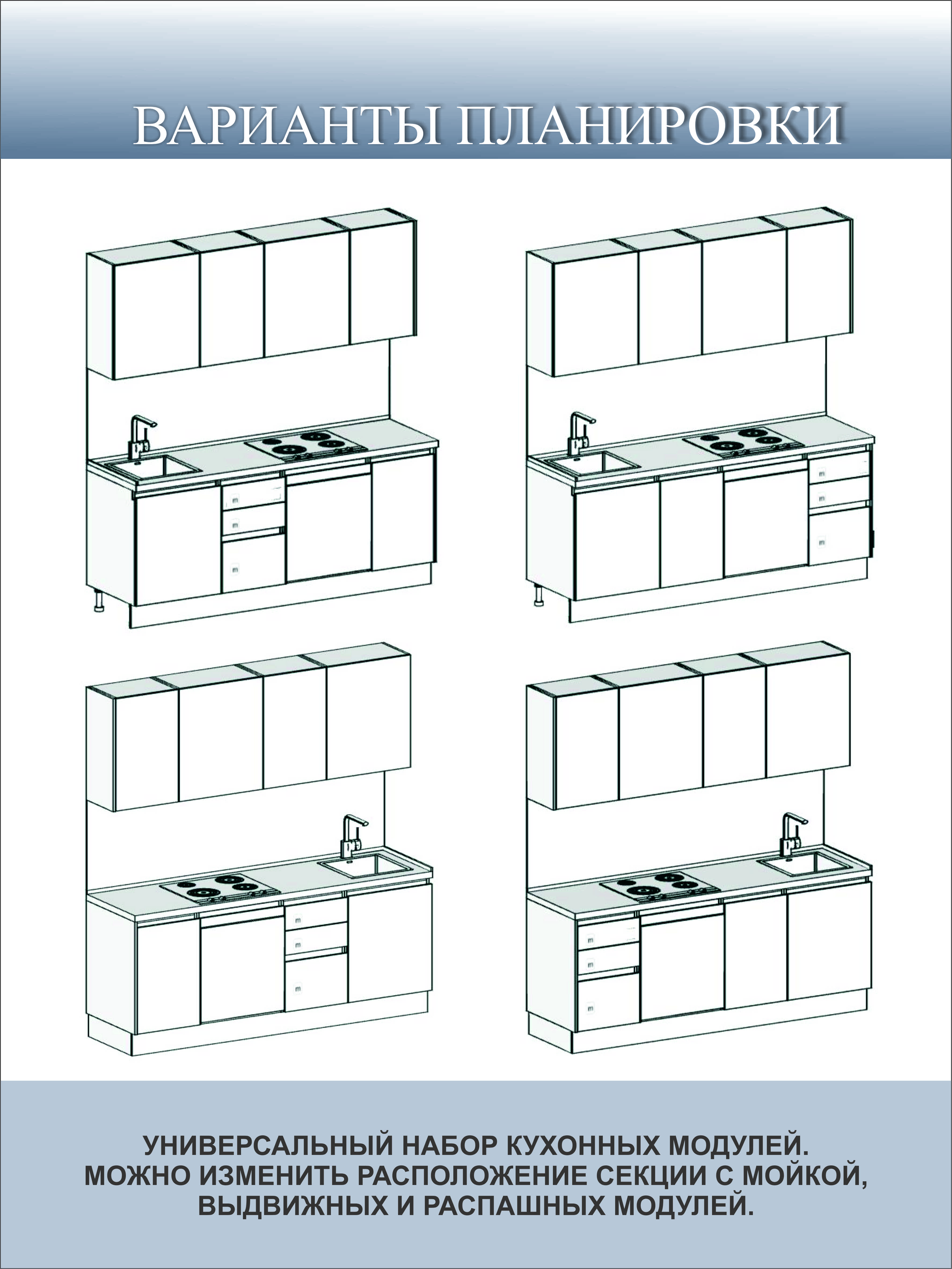 ВАРИАНТЫ ПЛАНИРОВКИ

УНИВЕРСАЛЬНЫЙ НАБОР КУХОННЫХ МОДУЛЕЙ.
МОЖНО ИЗМЕНИТЬ РАСПОЛОЖЕНИЕ СЕКЦИИ С МОЙКОЙ,
ВЫДВИЖНЫХ И РАСПАШНЫХ МОДУЛЕЙ.